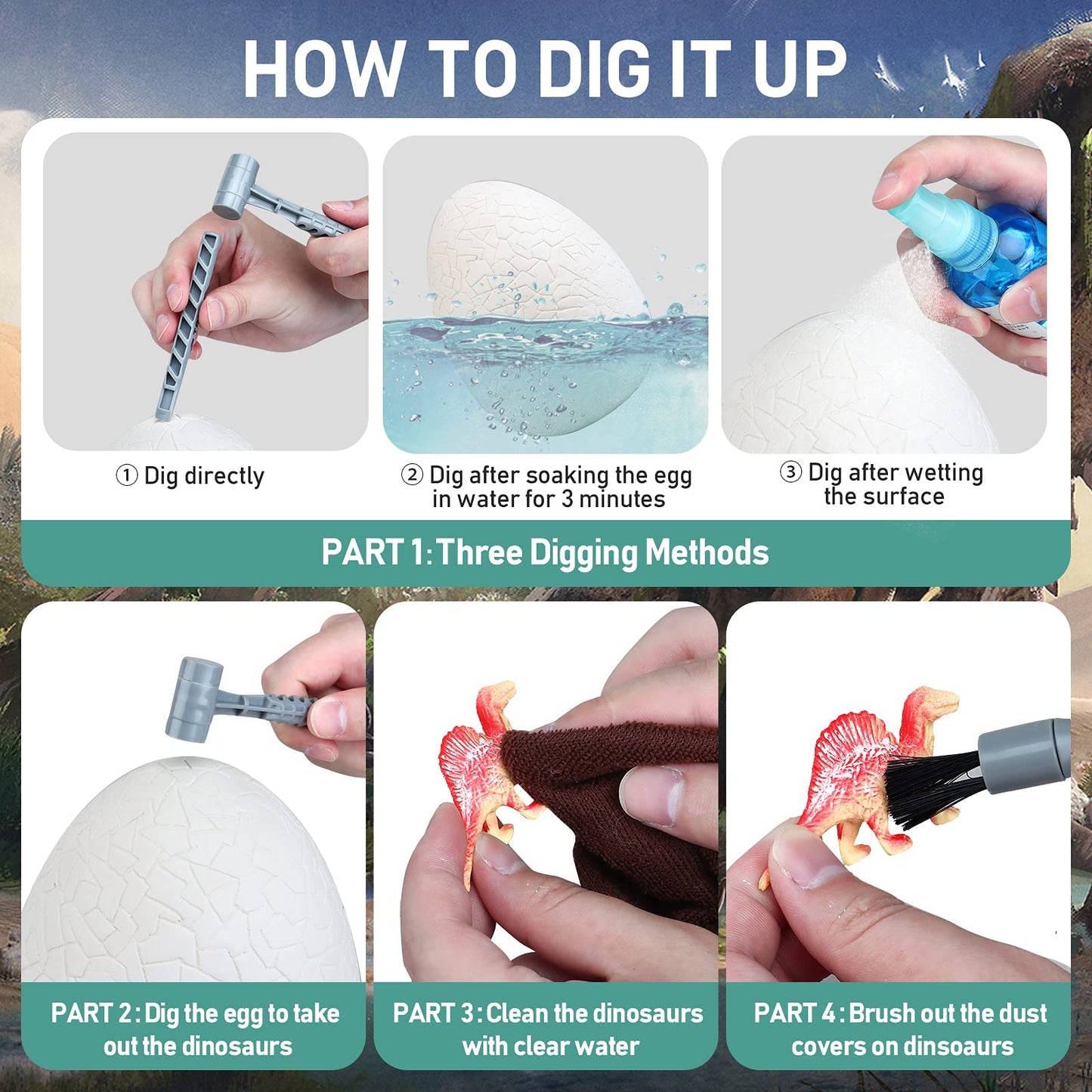 HOW TO DIG IT UP

① Dig directly

② Dig after soaking the egg in water for 3 minutes

③ Dig after wetting the surface

PART 1: Three Digging Methods

PART 2: Dig the egg to take out the dinosaurs

PART 3: Clean the dinosaurs with clear water

PART 4: Brush out the dust covers on dinsoaurs