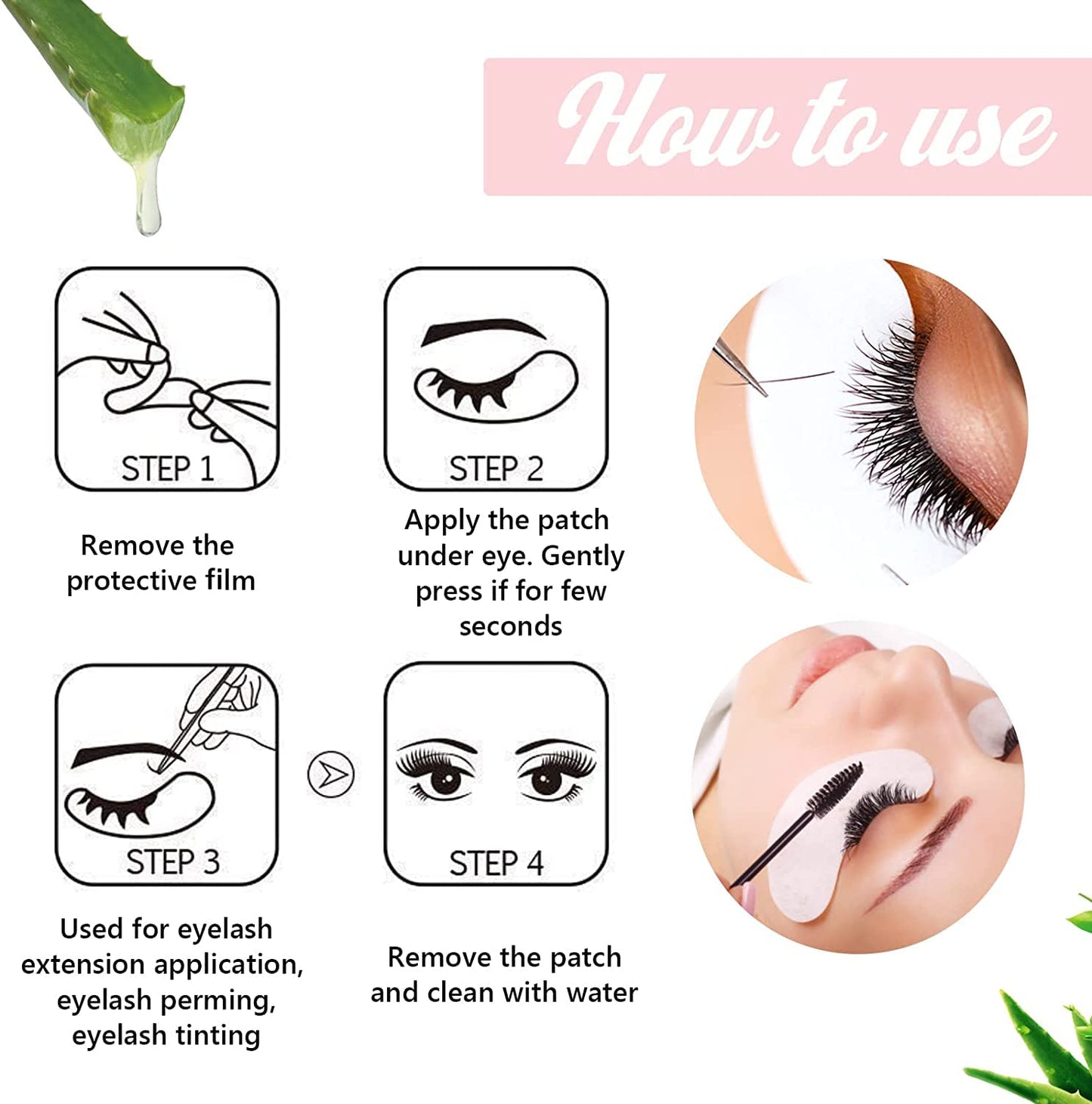 How to use

STEP 1

Remove the protective film

STEP 2

Apply the patch under eye. Gently press if for few seconds

STEP 3

Used for eyelash extension application, eyelash perming, eyelash tinting

STEP 4

Remove the patch and clean with water