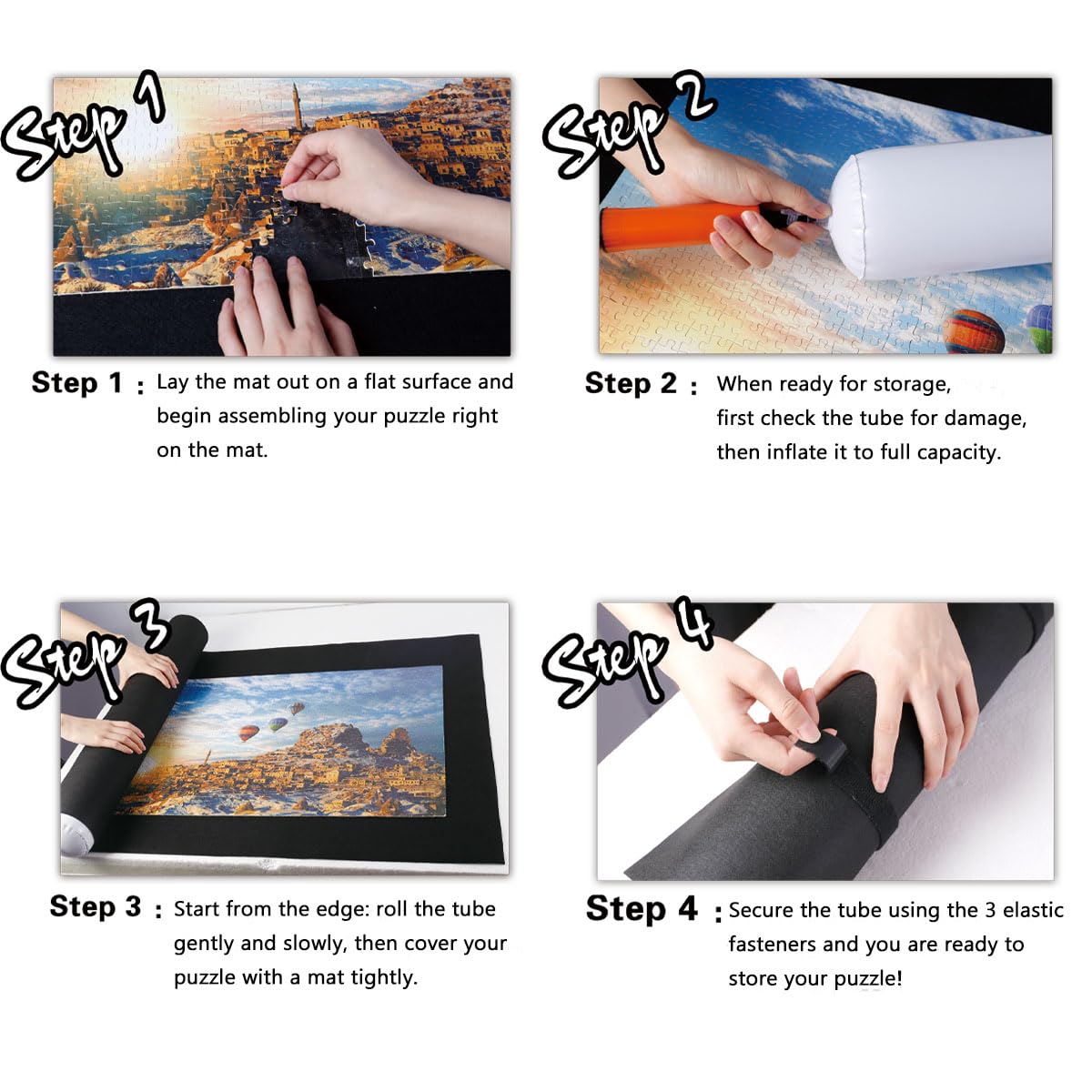 Step 1

Step 1 : Lay the mat out on a flat surface and begin assembling your puzzle right on the mat.

Step 2

Step 2 : When ready for storage, first check the tube for damage, then inflate it to full capacity.

Step 3

Step 3 : Start from the edge: roll the tube gently and slowly, then cover your puzzle with a mat tightly.

Step 4

Step 4 : Secure the tube using the 3 elastic fasteners and you are ready to store your puzzle!