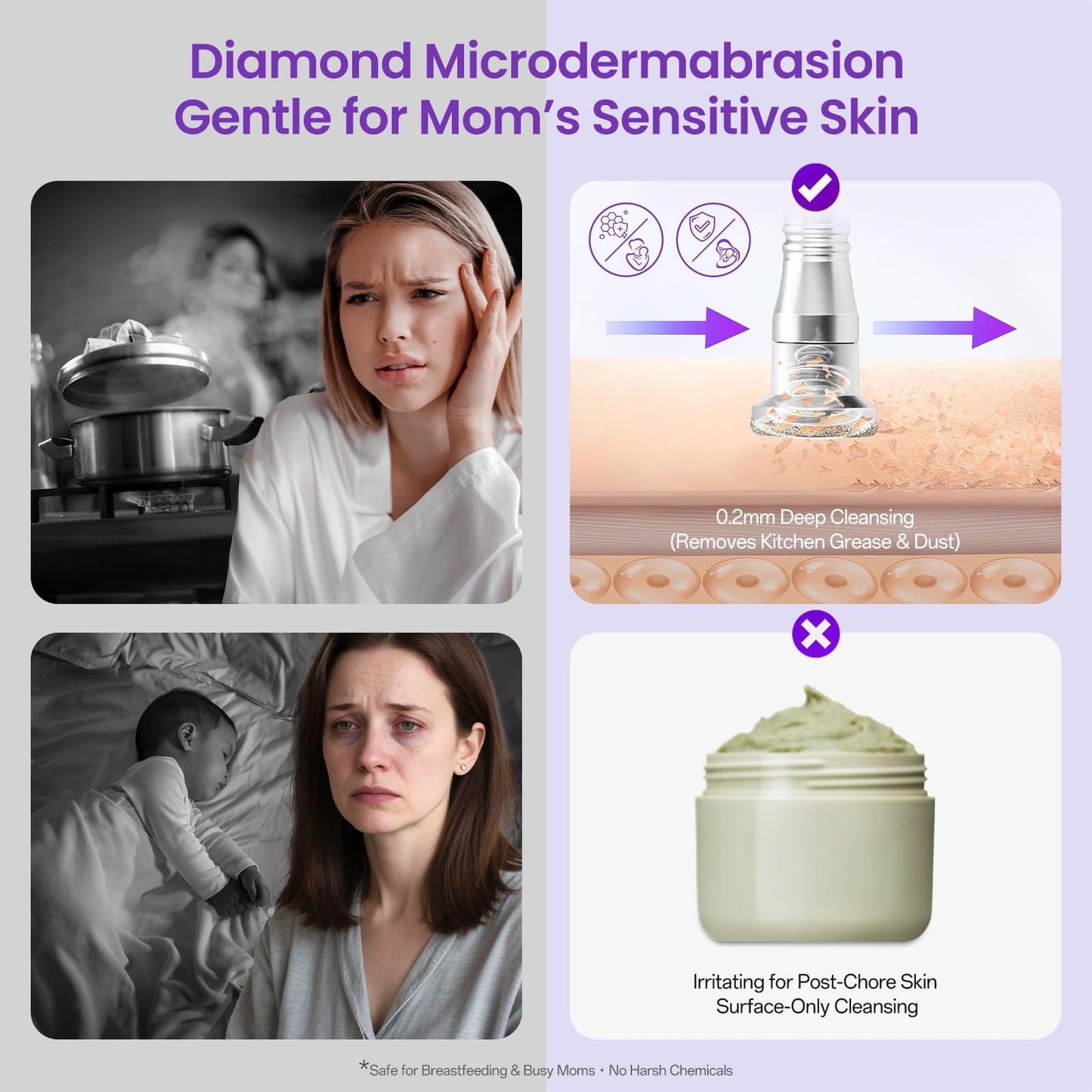 Diamond Microdermabrasion
Gentle for Mom's Sensitive Skin

0.2mm Deep Cleansing
(Removes Kitchen Grease & Dust)

Irritating for Post-Chore Skin
Surface-Only Cleansing

*Safe for Breastfeeding & Busy Moms · No Harsh Chemicals