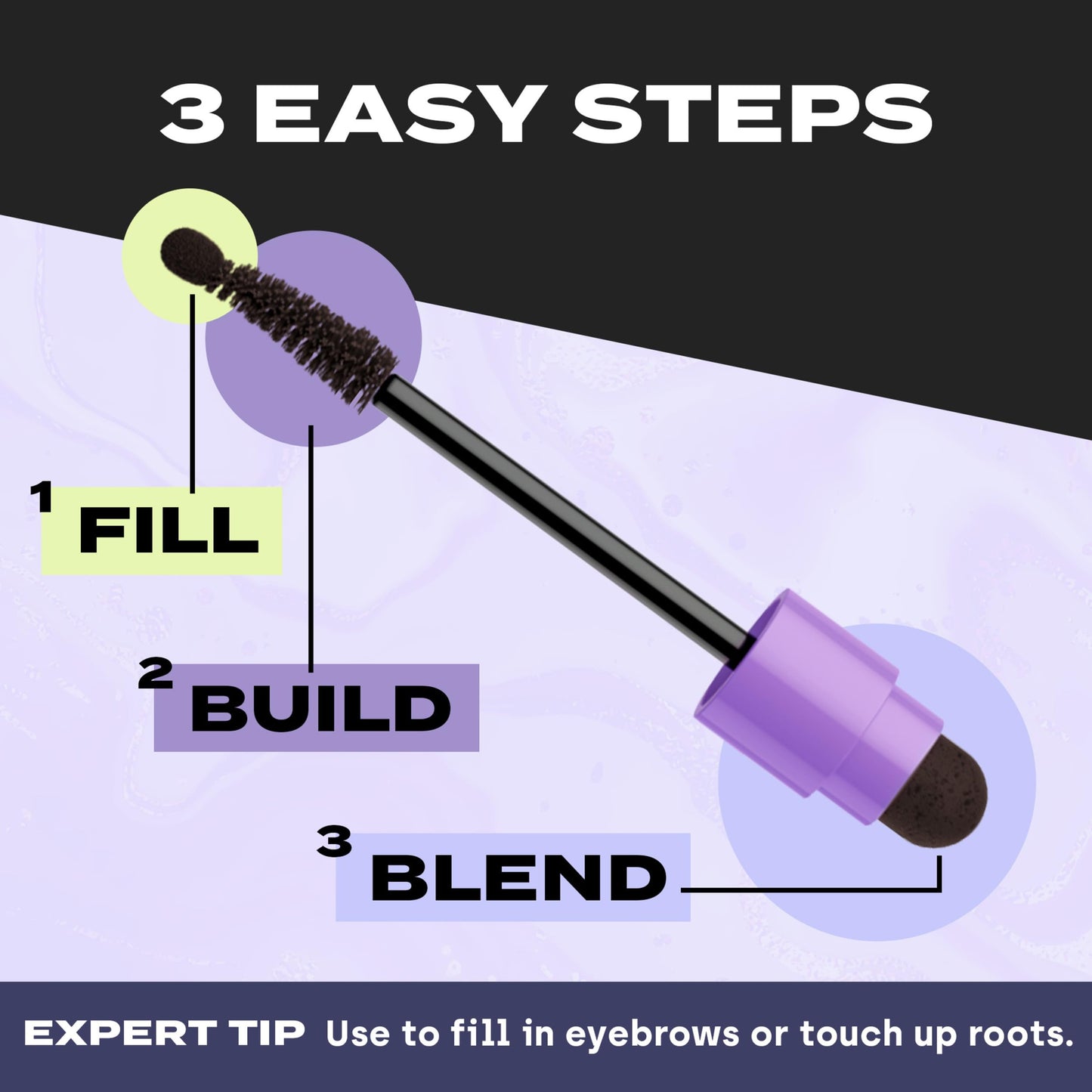 3 EASY STEPS

1 FILL

2 BUILD

3 BLEND

EXPERT TIP Use to fill in eyebrows or touch up roots.