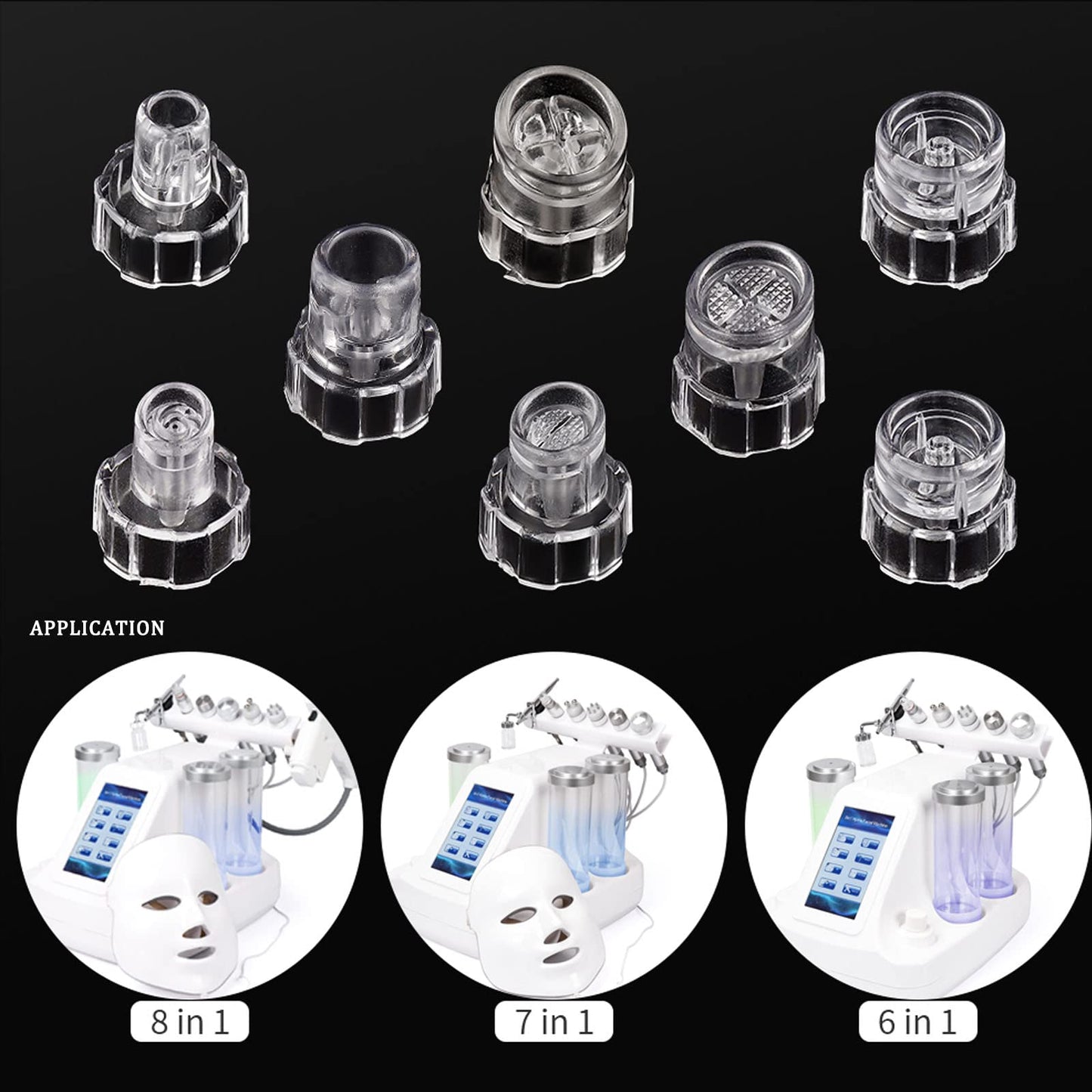 APPLICATION

8 in 1

7 in 1

6 in 1