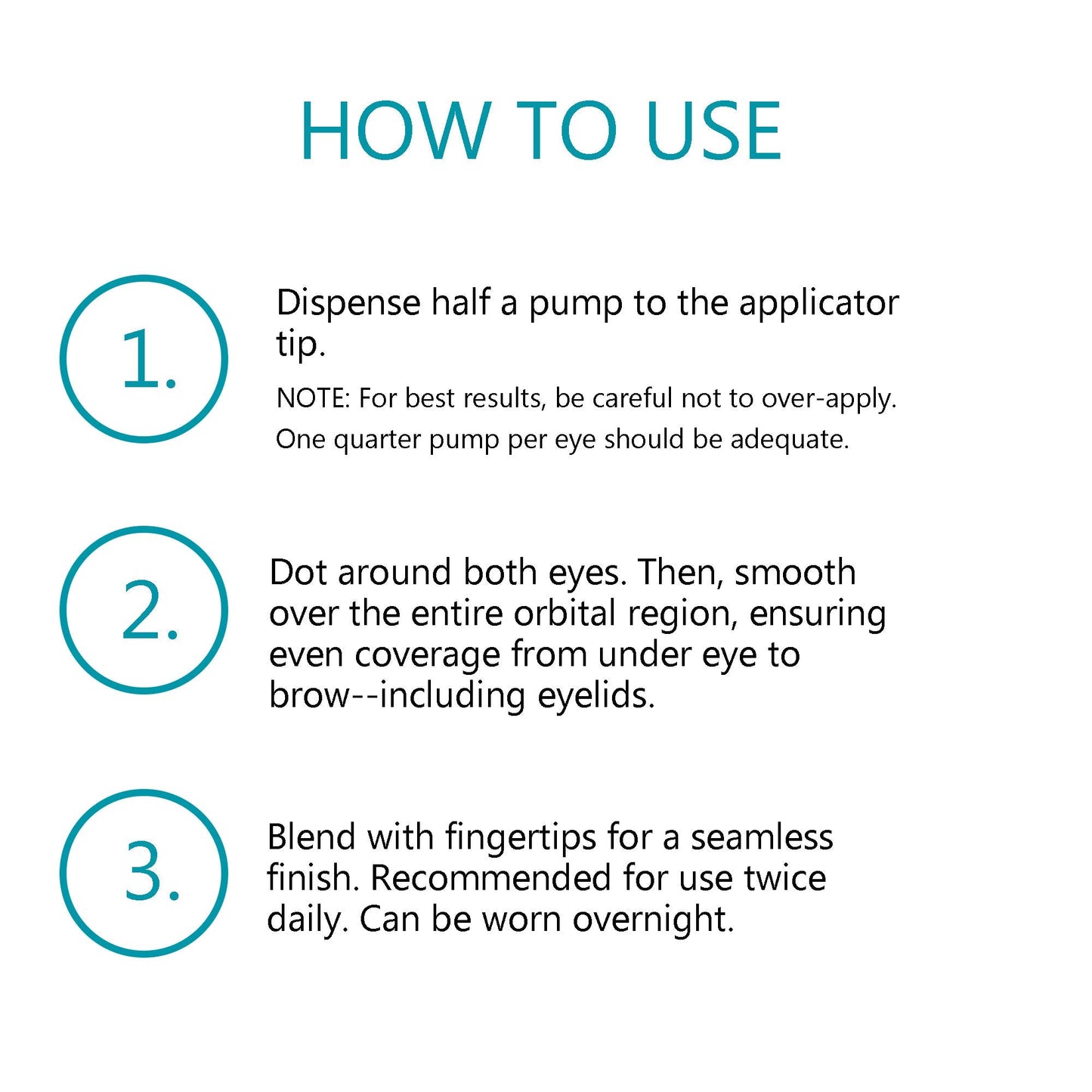 HOW TO USE

1.

Dispense half a pump to the applicator tip.

NOTE: For best results, be careful not to over-apply. One quarter pump per eye should be adequate.

2.

Dot around both eyes. Then, smooth over the entire orbital region, ensuring even coverage from under eye to brow--including eyelids.

3.

Blend with fingertips for a seamless finish. Recommended for use twice daily. Can be worn overnight.