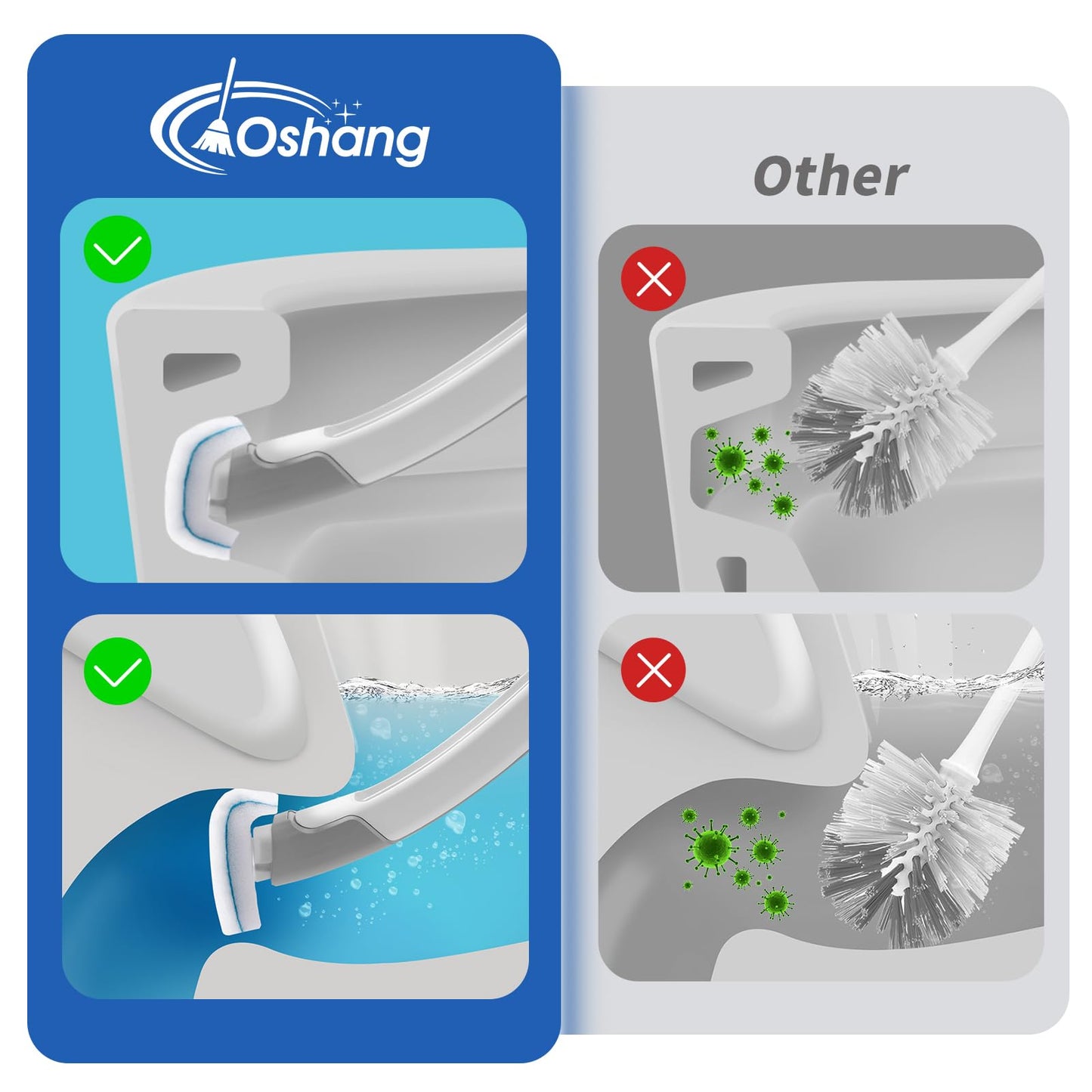 Oshang

Other