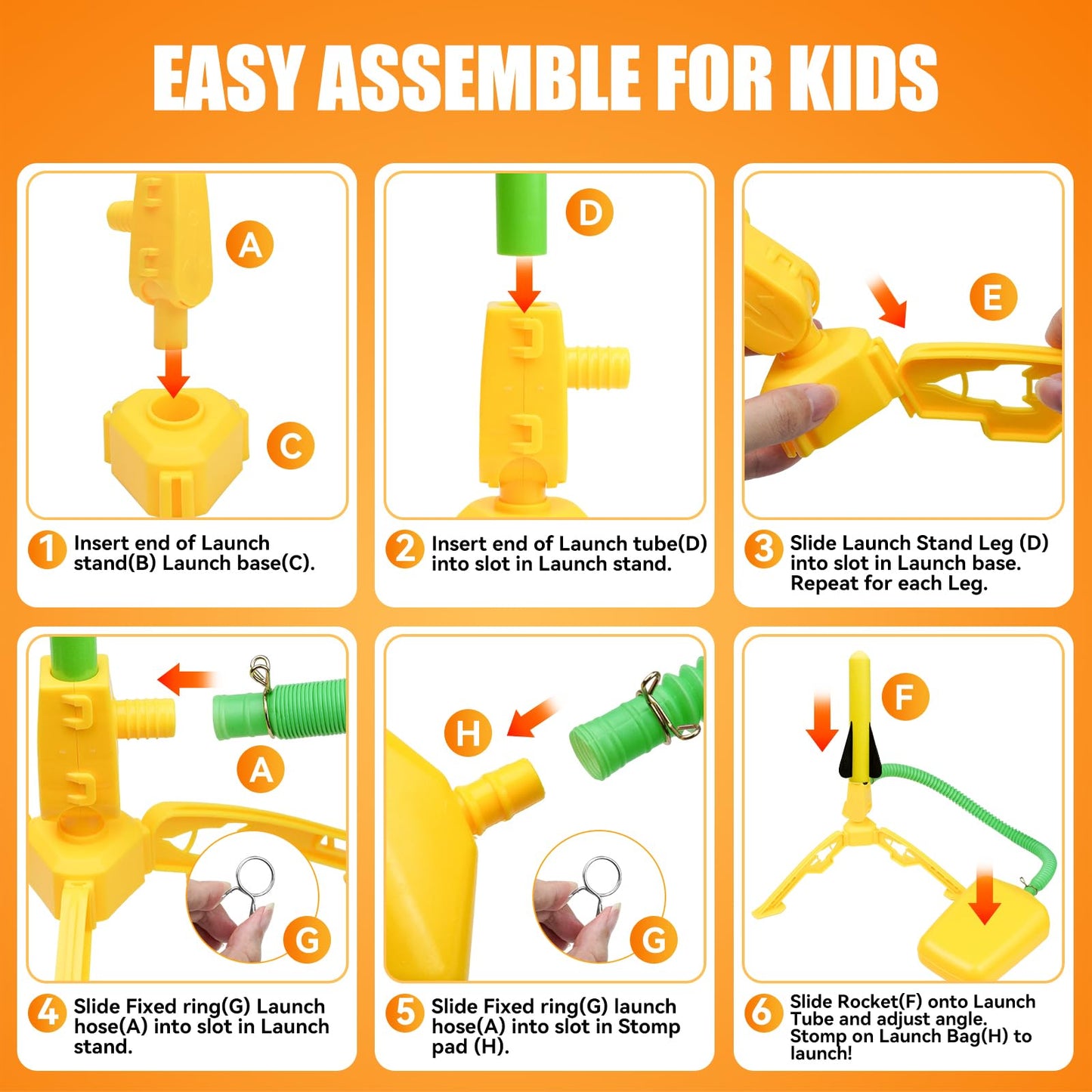 EASY ASSEMBLE FOR KIDS

A

C

1 Insert end of Launch stand(B) Launch base(C).

D

2 Insert end of Launch tube(D) into slot in Launch stand.

E

3 Slide Launch Stand Leg (D) into slot in Launch base. Repeat for each Leg.

A

G

4 Slide Fixed ring(G) Launch hose(A) into slot in Launch stand.

H

G

5 Slide Fixed ring(G) launch hose(A) into slot in Stomp pad (H).

F

6 Slide Rocket(F) onto Launch Tube and adjust angle. Stomp on Launch Bag(H) to launch!