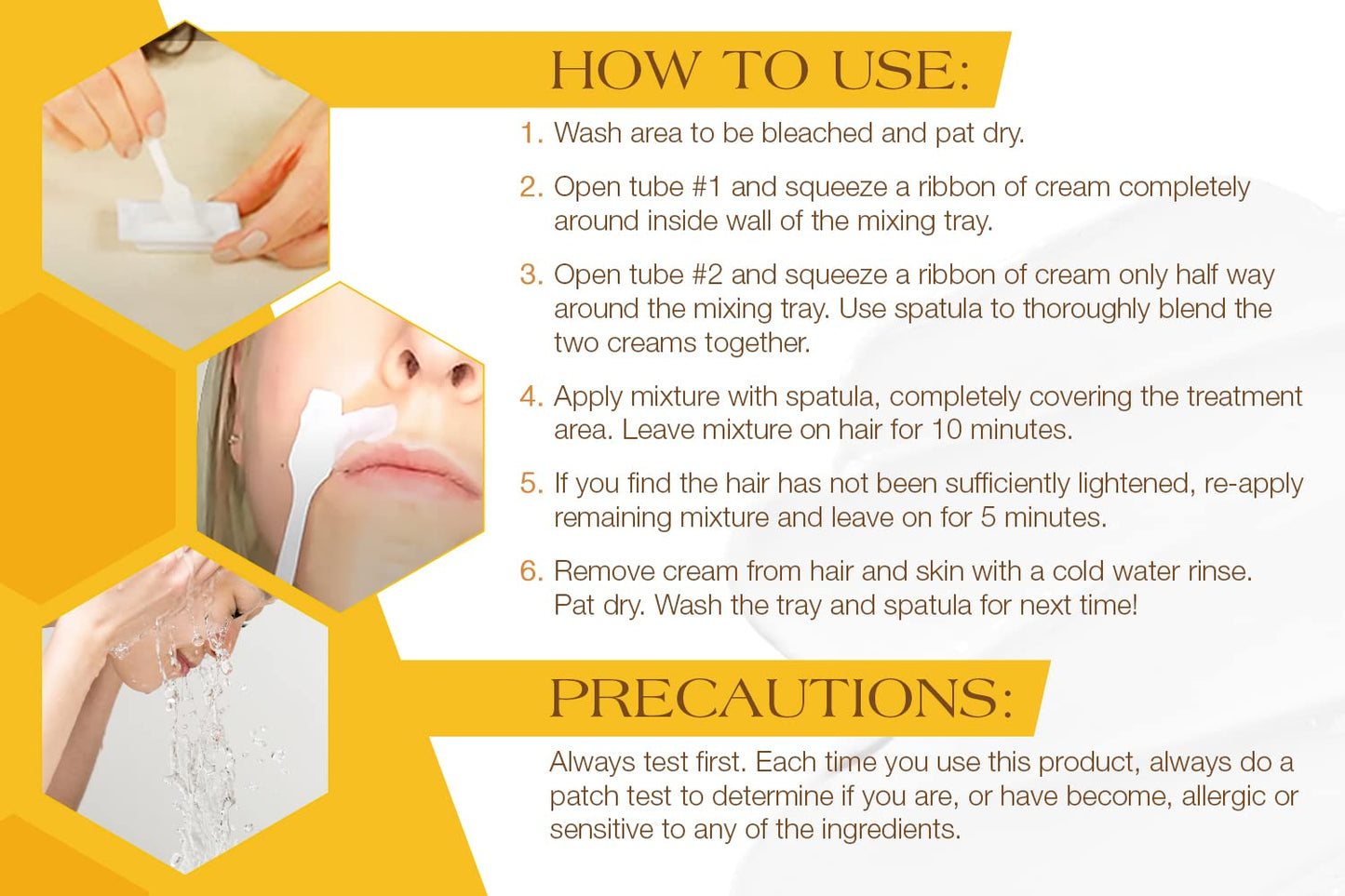 HOW TO USE:

1. Wash area to be bleached and pat dry.

2. Open tube #1 and squeeze a ribbon of cream completely around inside wall of the mixing tray.

3. Open tube #2 and squeeze a ribbon of cream only half way around the mixing tray. Use spatula to thoroughly blend the two creams together.

4. Apply mixture with spatula, completely covering the treatment area. Leave mixture on hair for 10 minutes.

5. If you find the hair has not been sufficiently lightened, re-apply remaining mixture and leave on for 5 minutes.

6. Remove cream from hair and skin with a cold water rinse. Pat dry. Wash the tray and spatula for next time!

PRECAUTIONS:

Always test first. Each time you use this product, always do a patch test to determine if you are, or have become, allergic or sensitive to any of the ingredients.