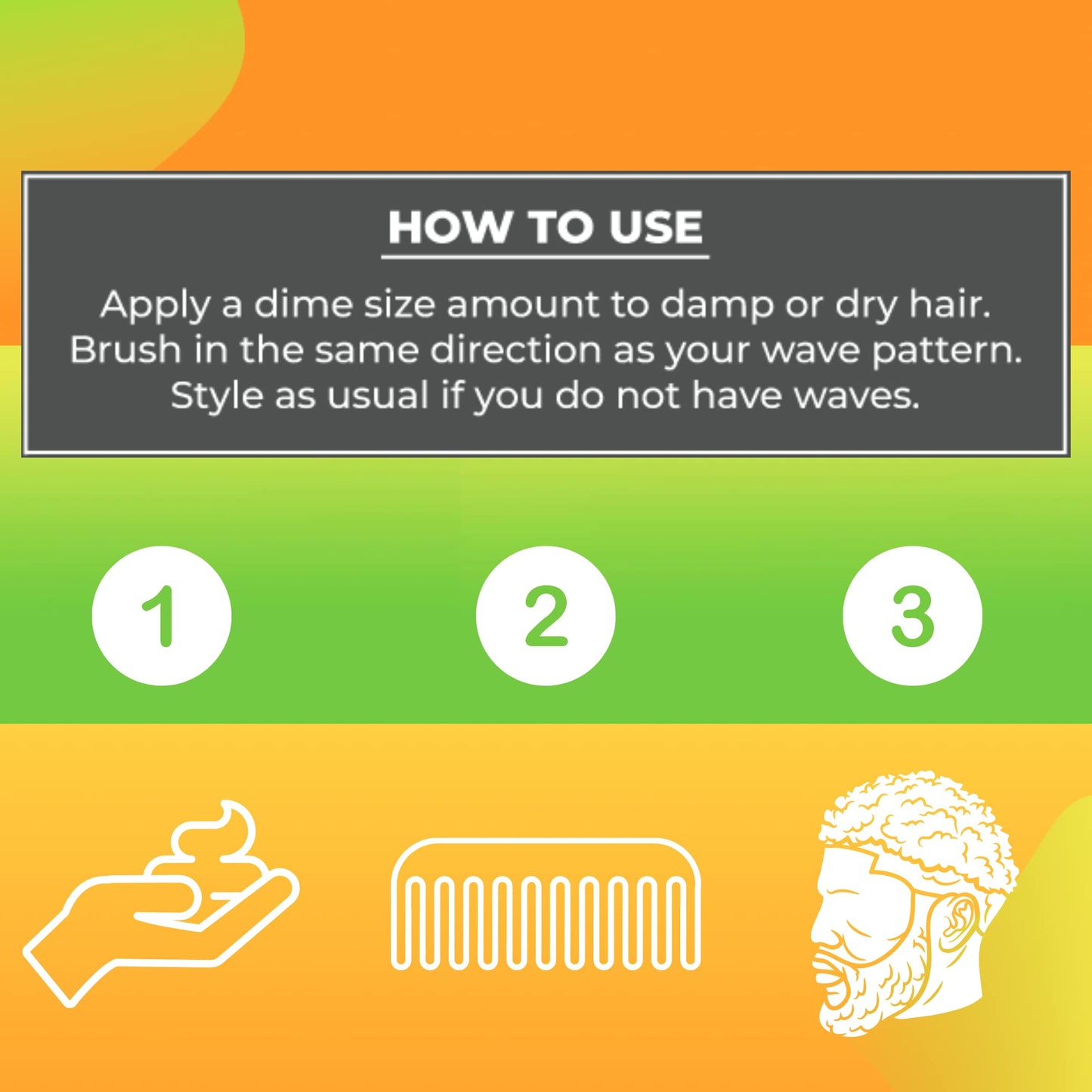 HOW TO USE

Apply a dime size amount to damp or dry hair. Brush in the same direction as your wave pattern. Style as usual if you do not have waves.

1

2

3