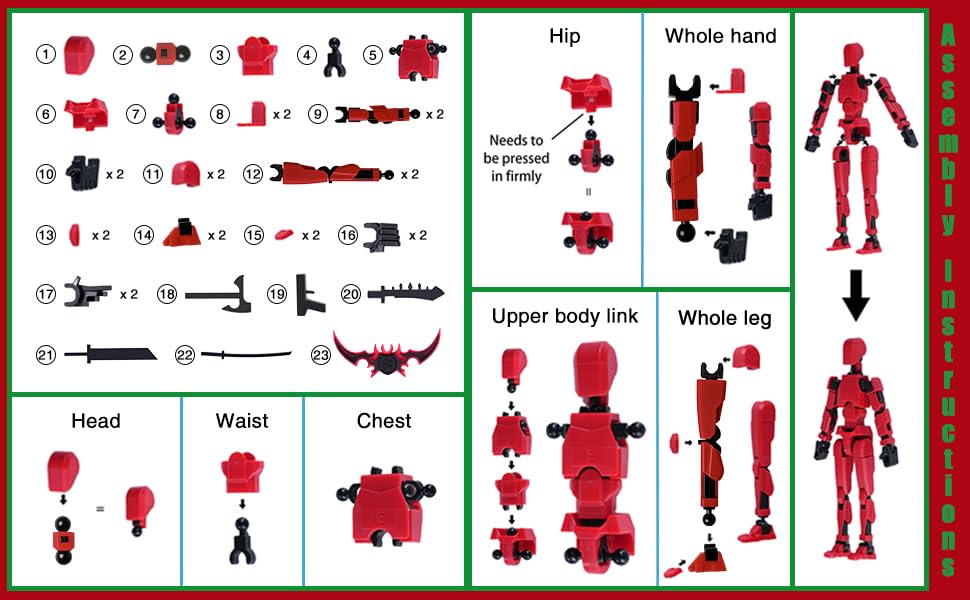 1 2 3 4 5
6 7 8 x 2 9 x 2
10 x 2 11 x 2 12 x 2
13 x 2 14 x 2 15 x 2 16 x 2
17 x 2 18 19 20
21 22 23

Head
=

Waist

Chest

Hip
Needs to be pressed in firmly
=

Whole hand

Upper body link

Whole leg

Assembly Instructions