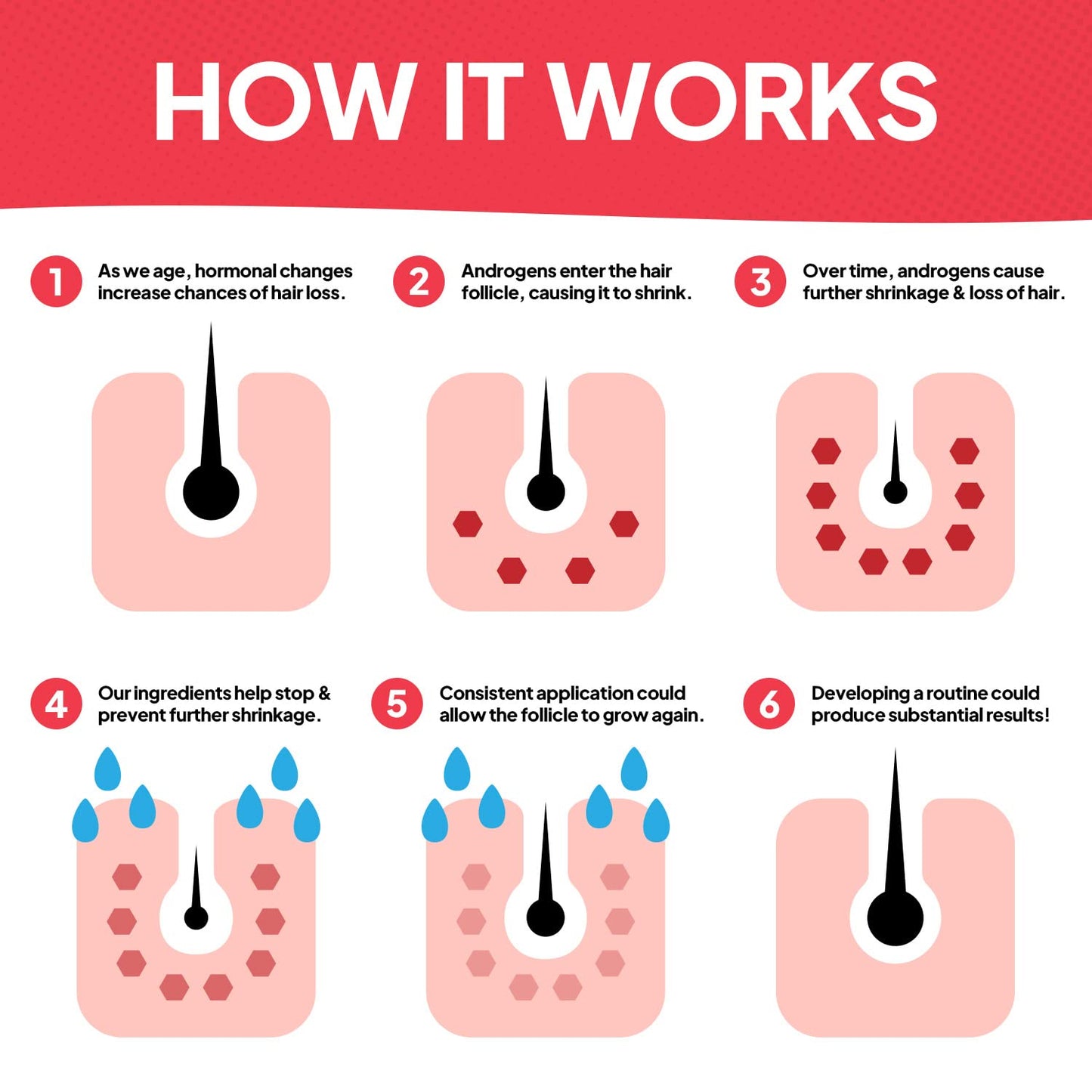 HOW IT WORKS

1 As we age, hormonal changes increase chances of hair loss.

2 Androgens enter the hair follicle, causing it to shrink.

3 Over time, androgens cause further shrinkage & loss of hair.

4 Our ingredients help stop & prevent further shrinkage.

5 Consistent application could allow the follicle to grow again.

6 Developing a routine could produce substantial results!