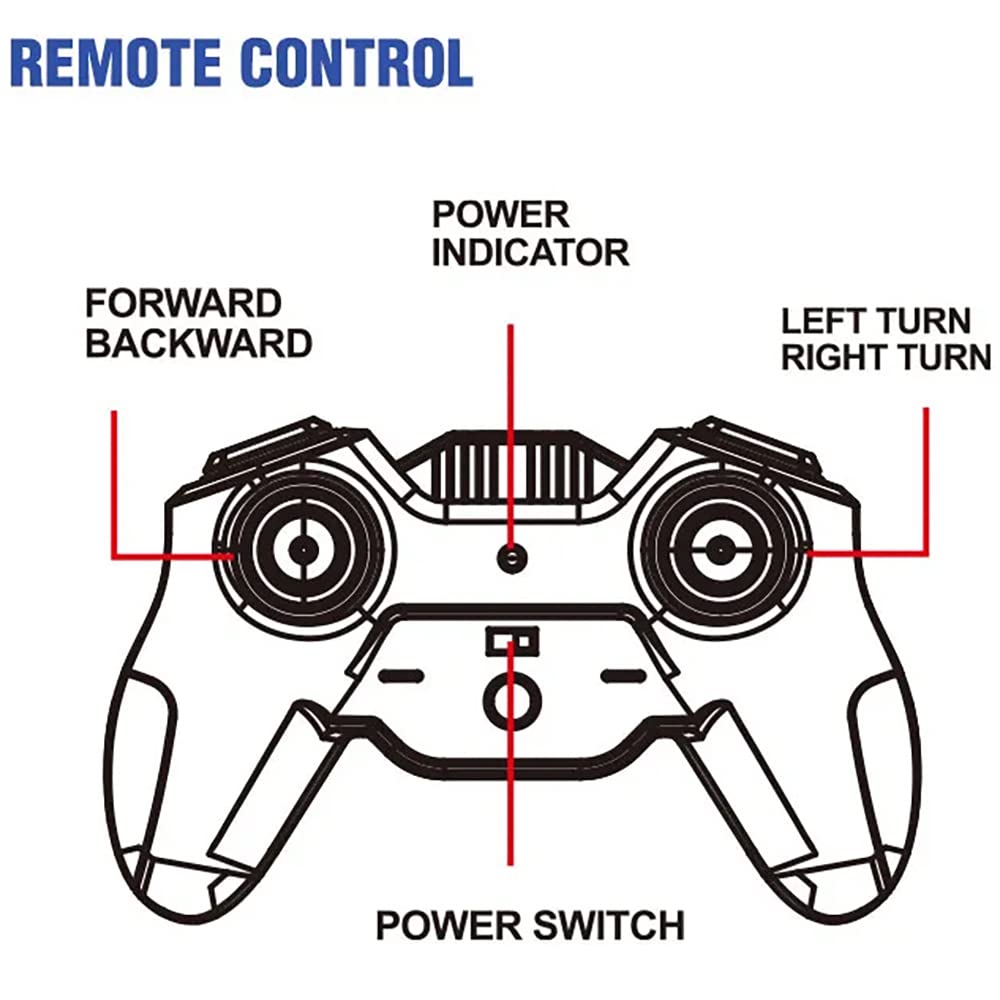 REMOTE CONTROL

POWER INDICATOR

FORWARD BACKWARD

LEFT TURN RIGHT TURN

POWER SWITCH