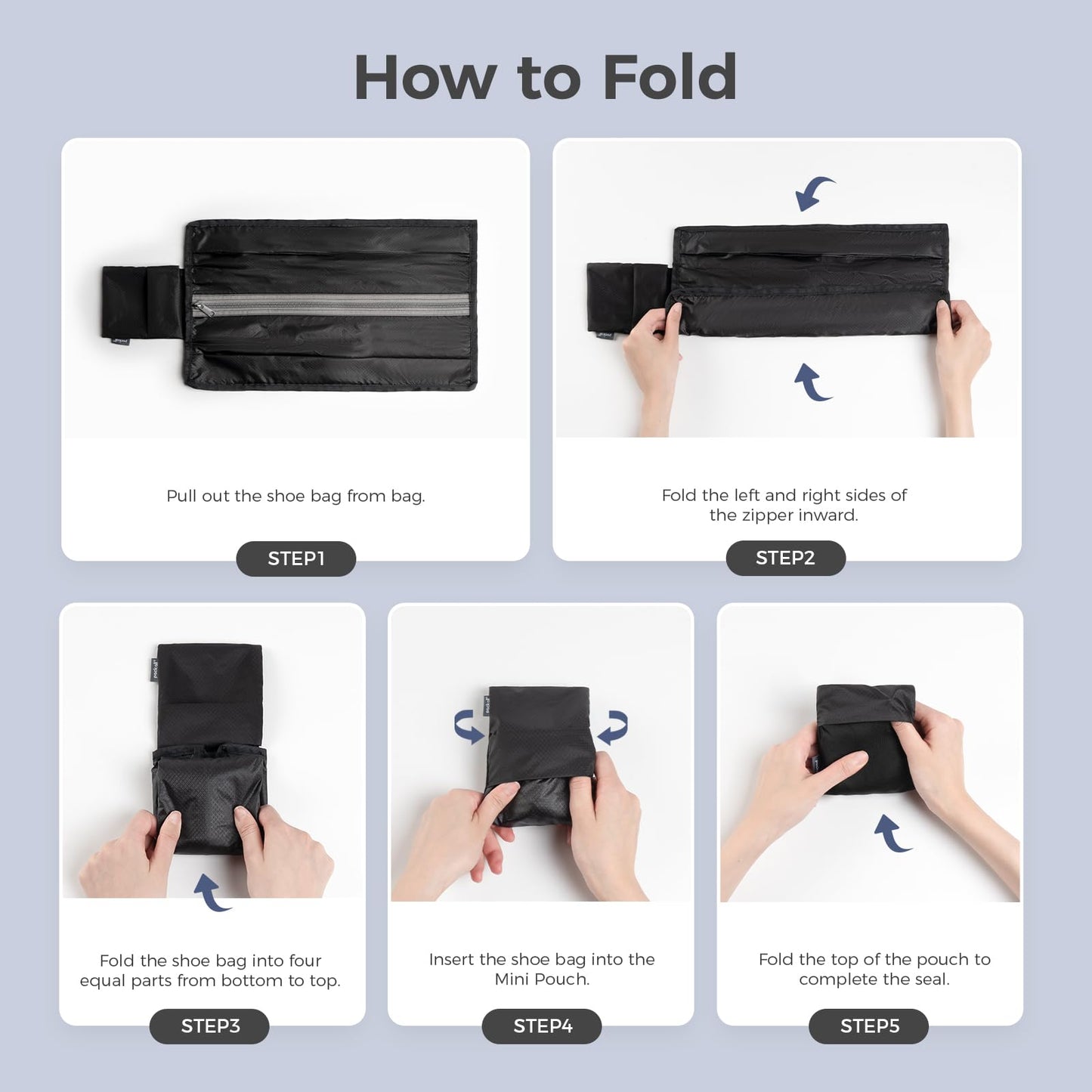 How to Fold

Pull out the shoe bag from bag.

STEP1

Fold the left and right sides of the zipper inward.

STEP2

Fold the shoe bag into four equal parts from bottom to top.

STEP3

Insert the shoe bag into the Mini Pouch.

STEP4

Fold the top of the pouch to complete the seal.

STEP5