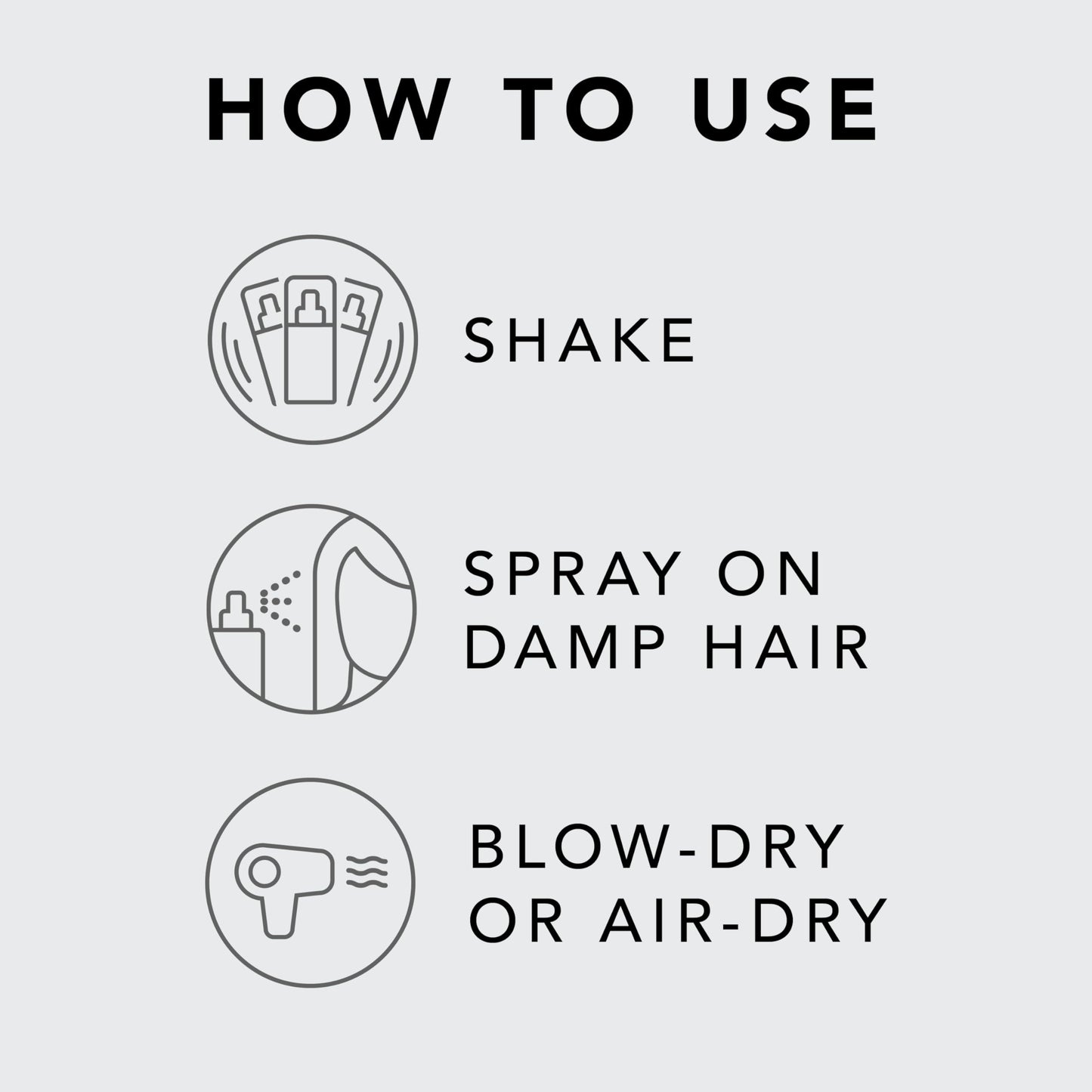 HOW TO USE

SHAKE

SPRAY ON DAMP HAIR

BLOW-DRY OR AIR-DRY