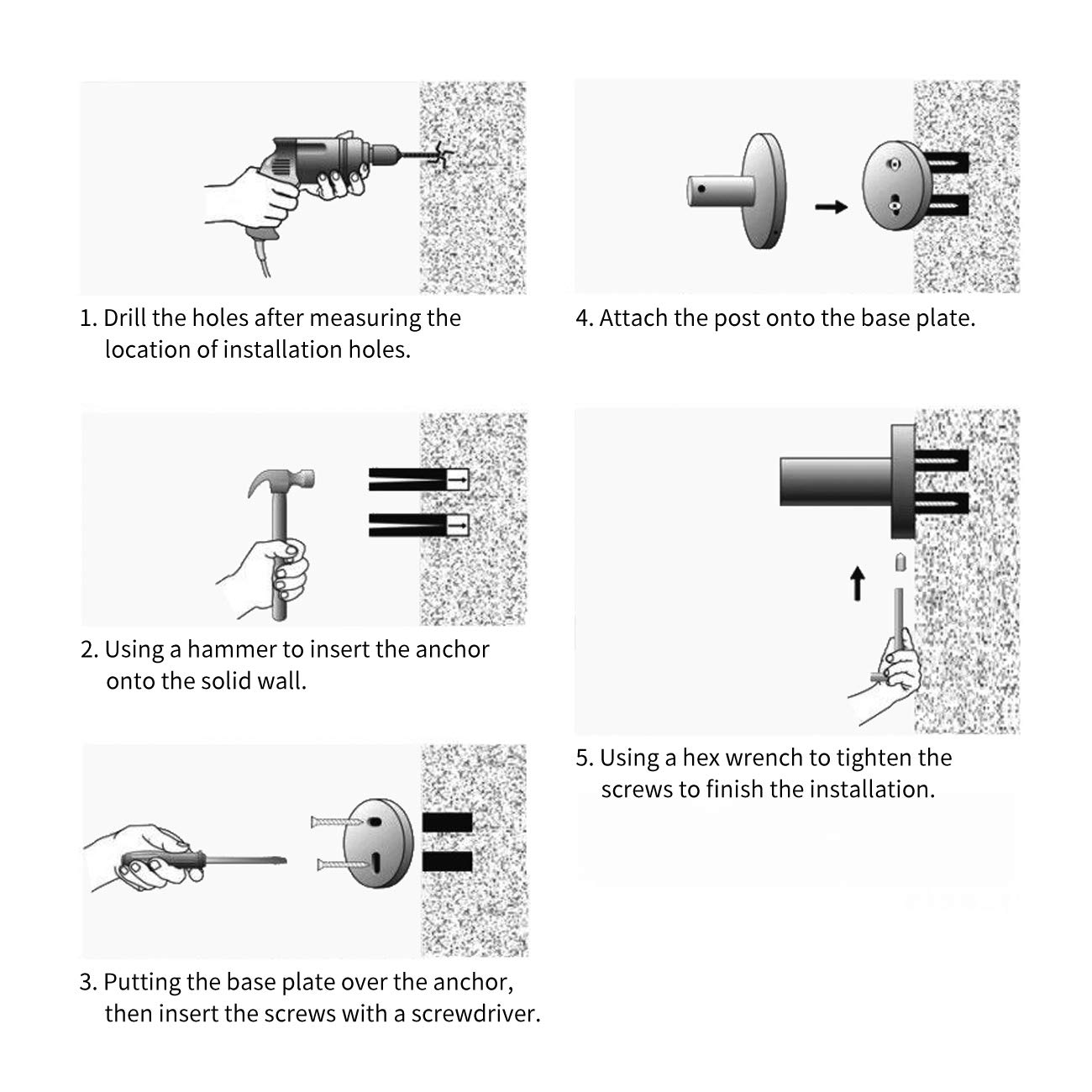 1. Drill the holes after measuring the location of installation holes.

2. Using a hammer to insert the anchor onto the solid wall.

3. Putting the base plate over the anchor, then insert the screws with a screwdriver.

4. Attach the post onto the base plate.

5. Using a hex wrench to tighten the screws to finish the installation.