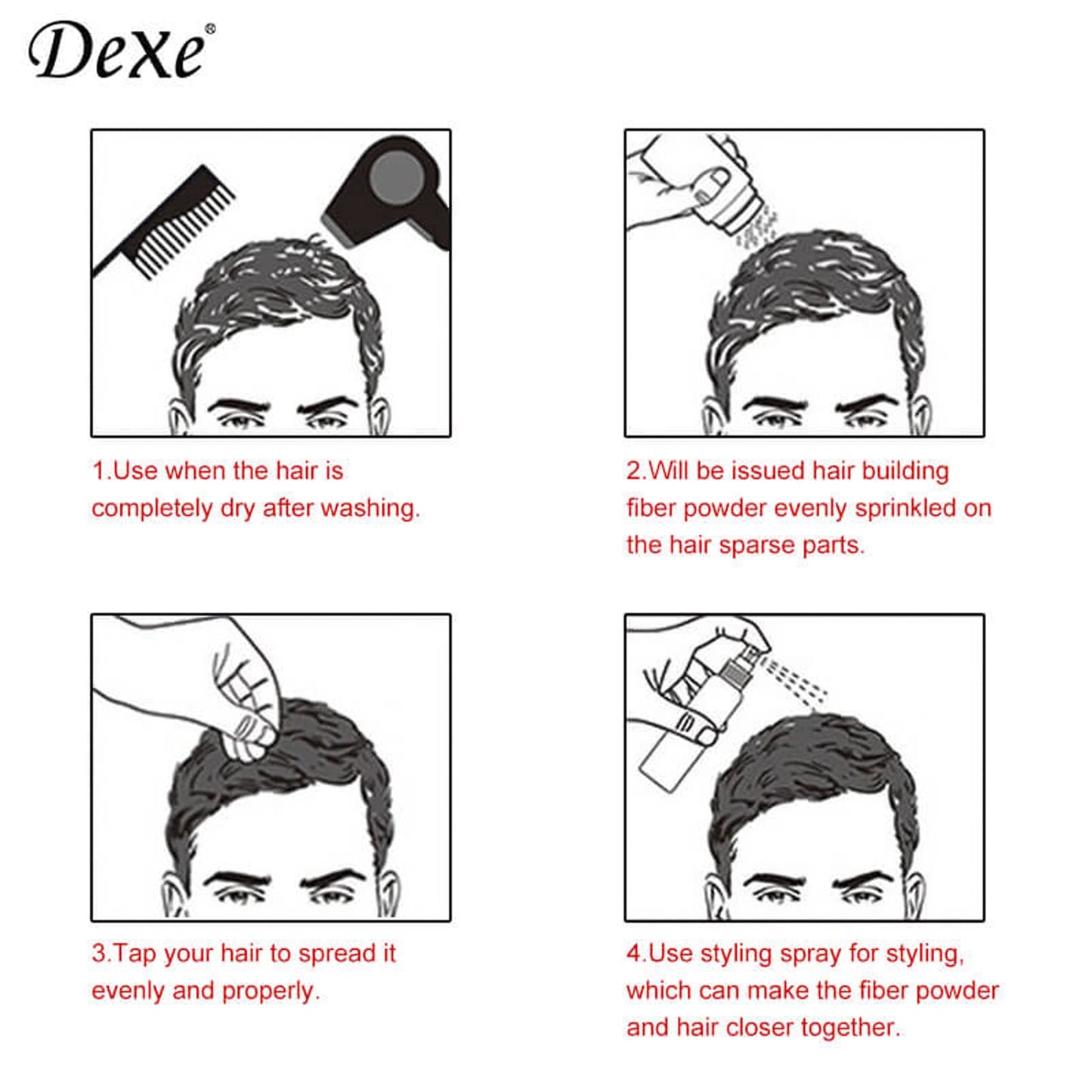 Dexe®

1.Use when the hair is completely dry after washing.

2.Will be issued hair building fiber powder evenly sprinkled on the hair sparse parts.

3.Tap your hair to spread it evenly and properly.

4.Use styling spray for styling, which can make the fiber powder and hair closer together.